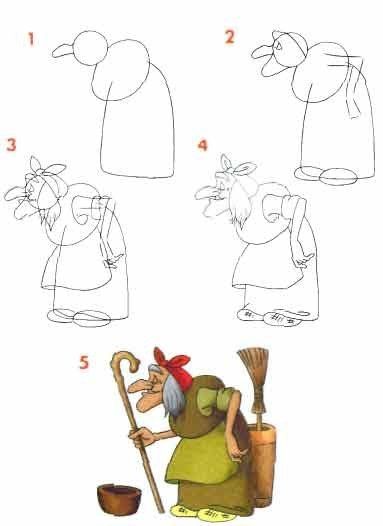 1
2
3
4
5