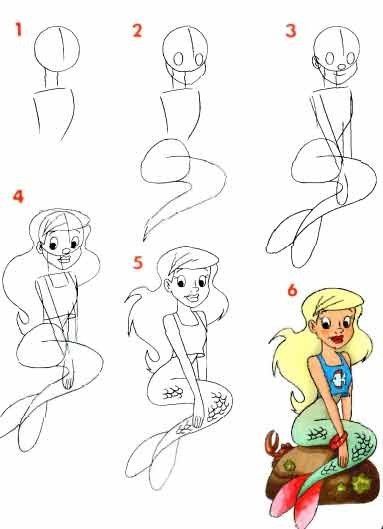 1
2
3
4
5
6